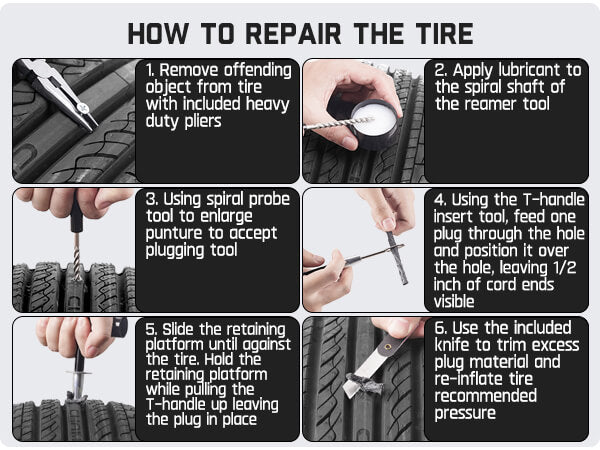 HOW TO REPAIR THE TIRE

1. Remove offending object from tire with included heavy duty pliers

2. Apply lubricant to the spiral shaft of the reamer tool

3. Using spiral probe tool to enlarge punture to accept plugging tool

4. Using the T-handle insert tool, feed one plug through the hole and position it over the hole, leaving 1/2 inch of cord ends visible

5. Slide the retaining platform until against the tire. Hold the retaining platform while pulling the T-handle up leaving the plug in place

6. Use the included knife to trim excess plug material and re-inflate tire recommended pressure