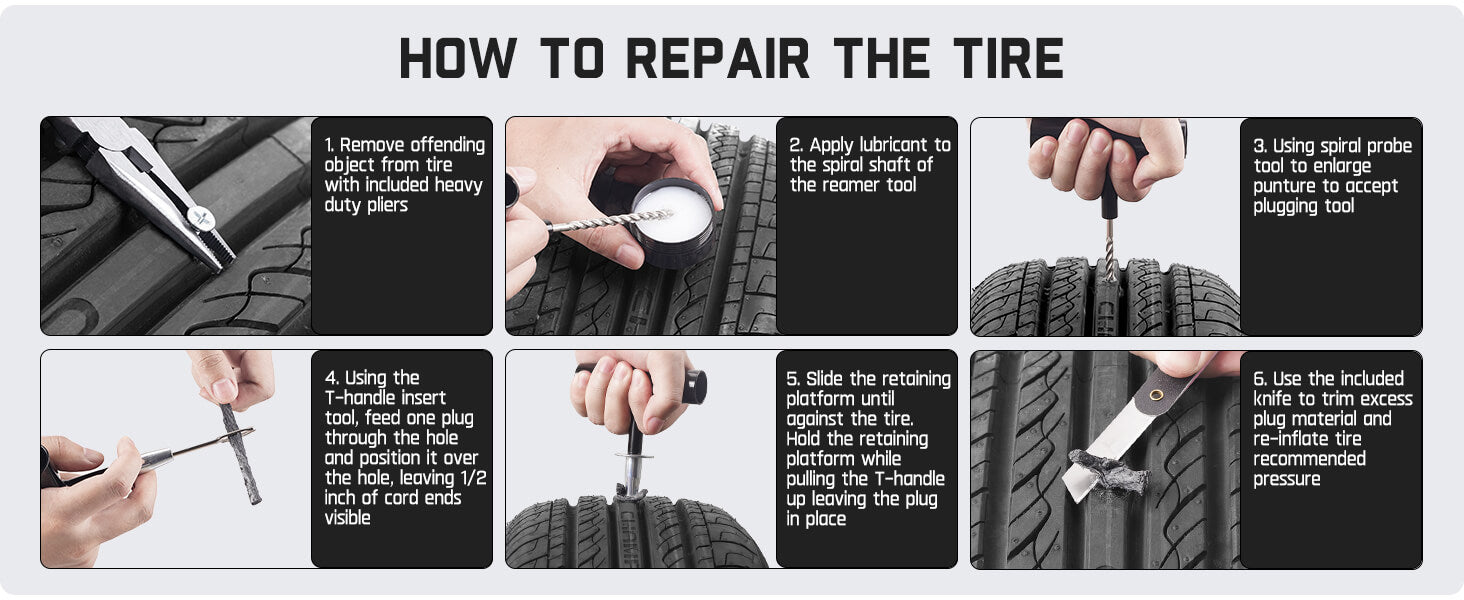 HOW TO REPAIR THE TIRE

1. Remove offending object from tire with included heavy duty pliers

2. Apply lubricant to the spiral shaft of the reamer tool

3. Using spiral probe tool to enlarge punture to accept plugging tool

4. Using the T-handle insert tool, feed one plug through the hole and position it over the hole, leaving 1/2 inch of cord ends visible

5. Slide the retaining platform until against the tire. Hold the retaining platform while pulling the T-handle up leaving the plug in place

6. Use the included knife to trim excess plug material and re-inflate tire recommended pressure