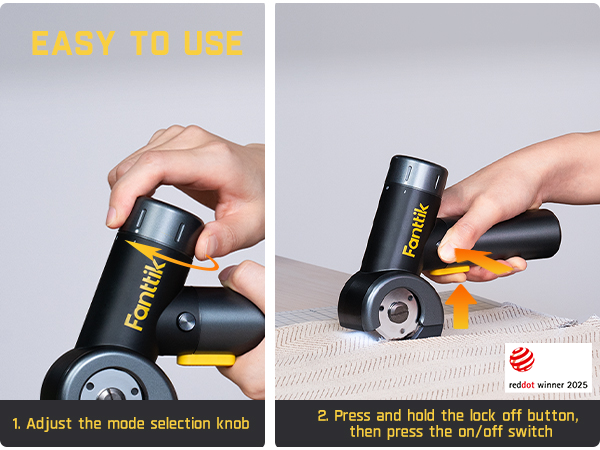 EASY TO USE

Fanttik

1. Adjust the mode selection knob

Fanttik

reddot winner 2025

2. Press and hold the lock off button, then press the on/off switch