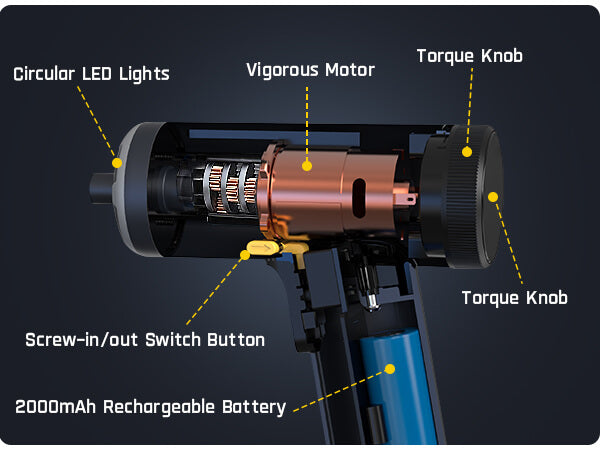 Circular LED Lights

Vigorous Motor

Torque Knob

Torque Knob

Screw-in/out Switch Button

2000mAh Rechargeable Battery