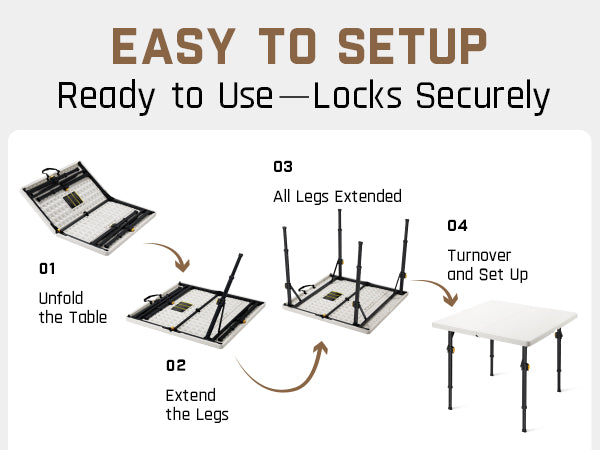 EASY TO SETUP
Ready to Use—Locks Securely

01
Unfold the Table

02
Extend the Legs

03
All Legs Extended

04
Turnover and Set Up