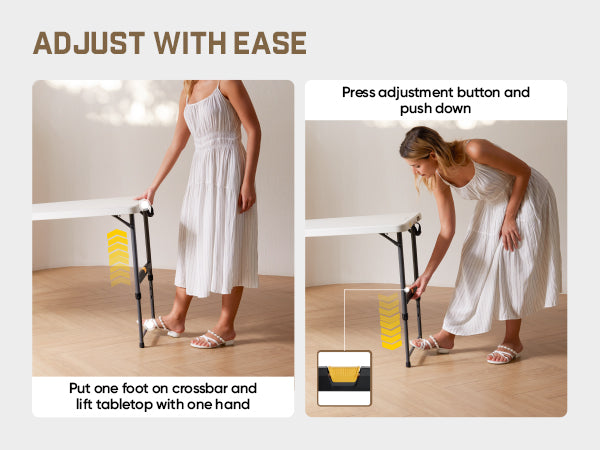 ADJUST WITH EASE

Put one foot on crossbar and lift tabletop with one hand

Press adjustment button and push down