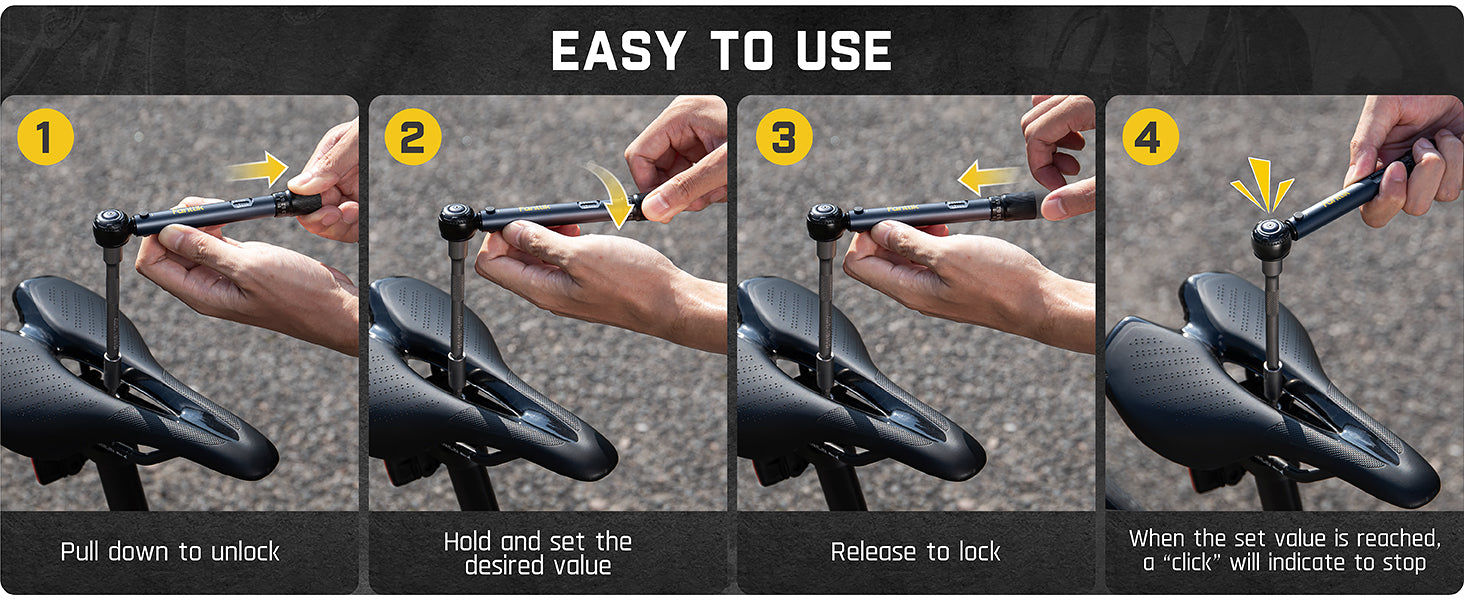 EASY TO USE

1

Fanttik

Pull down to unlock

2

Fanttik

Hold and set the desired value

3

Release to lock

4

Fanttik

When the set value is reached, a "click" will indicate to stop