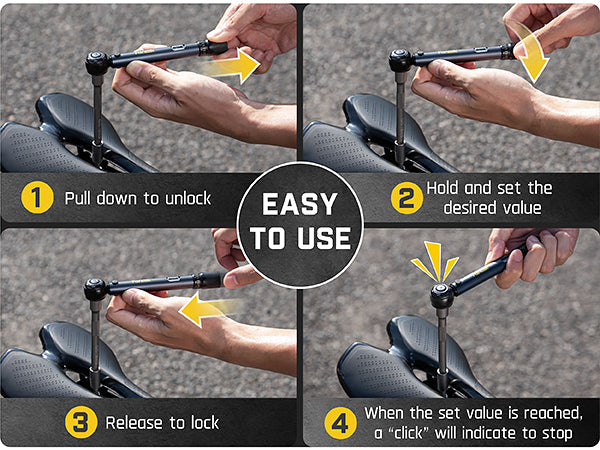 1 Pull down to unlock

EASY TO USE

2 Hold and set the desired value

3 Release to lock

4 When the set value is reached, a "click" will indicate to stop