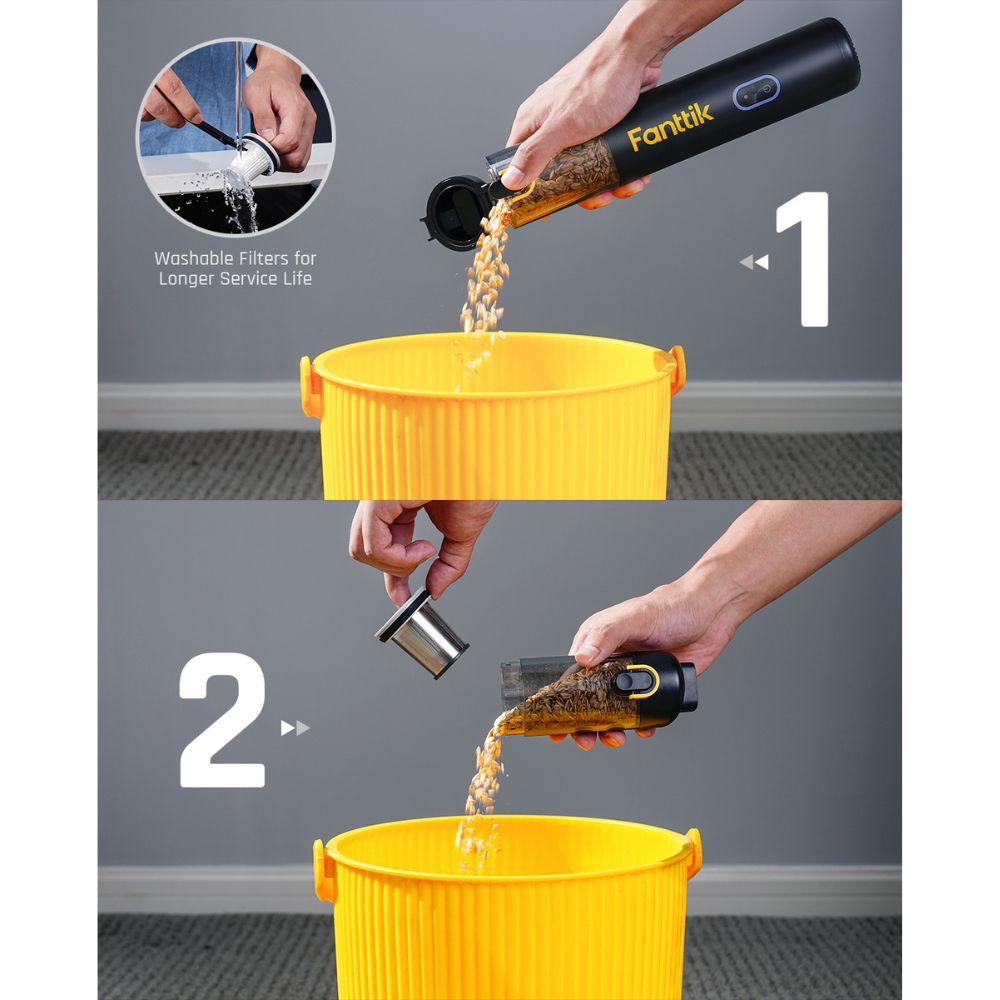 Washable Filters for Longer Service Life

Fanttik

1

2