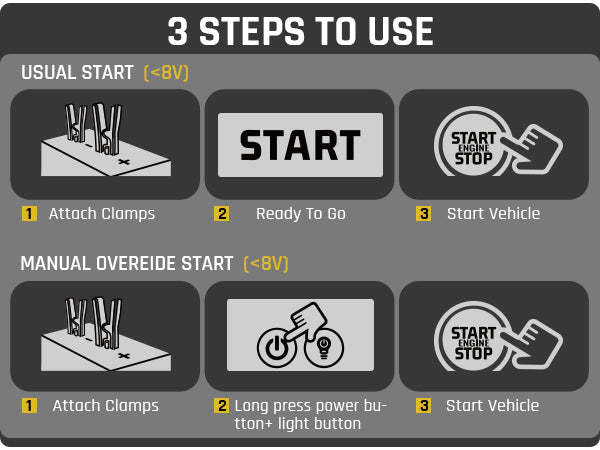 3 STEPS TO USE

USUAL START (<8V)

START

START ENGINE STOP

1 Attach Clamps

2 Ready To Go

3 Start Vehicle

MANUAL OVEREIDE START (<8V)

START ENGINE STOP

1 Attach Clamps

2 Long press power button+ light button

3 Start Vehicle