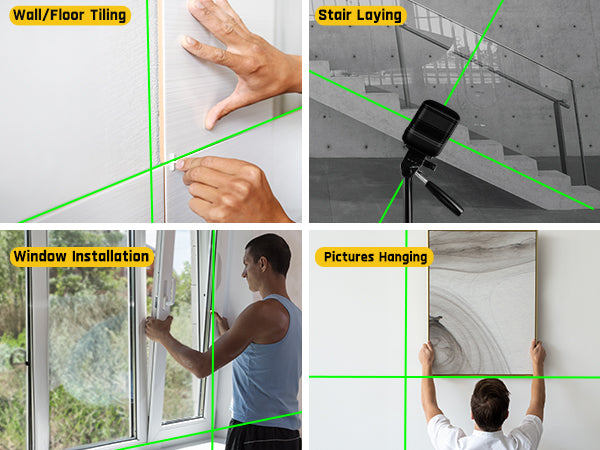 Wall/Floor Tiling

Stair Laying

Window Installation

Pictures Hanging