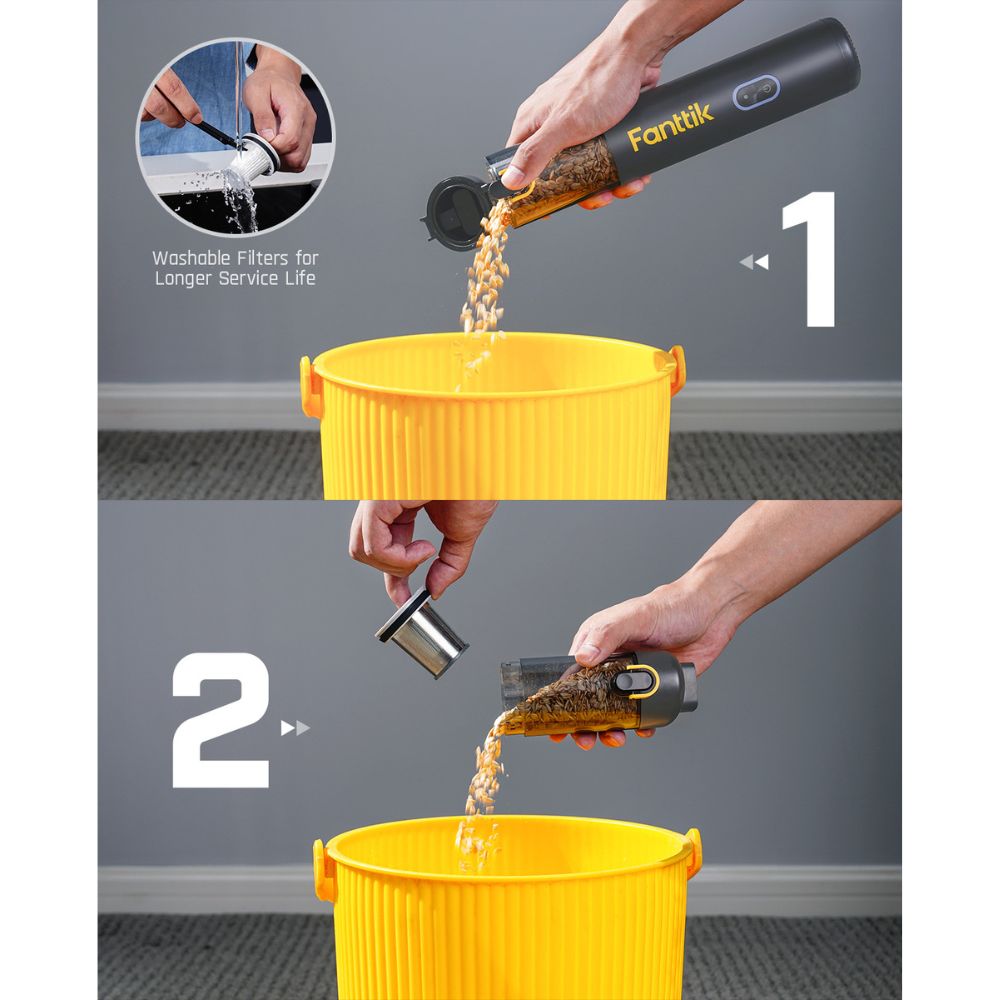 Washable Filters for Longer Service Life

Fanttik

1

2