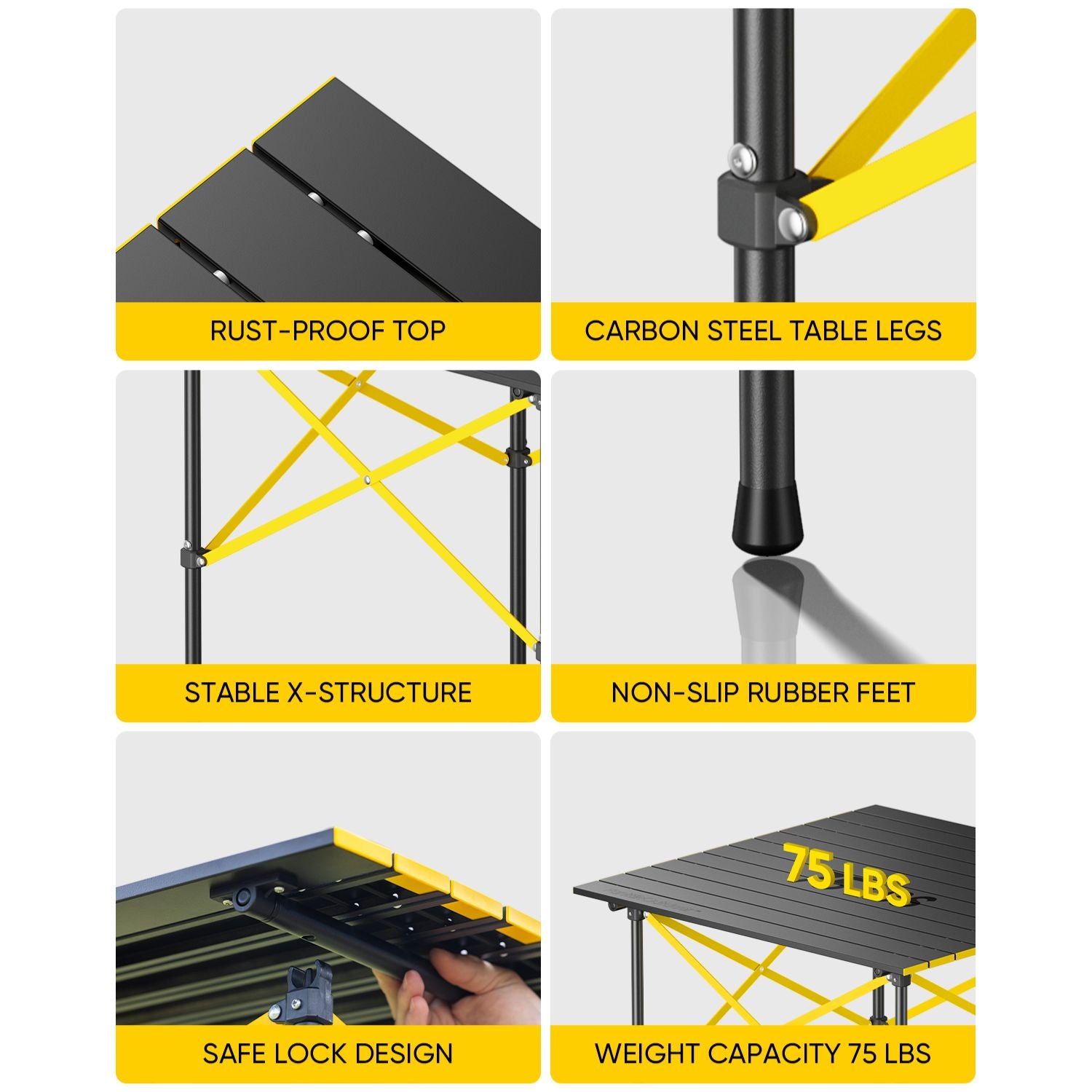 RUST-PROOF TOP

CARBON STEEL TABLE LEGS

STABLE X-STRUCTURE

NON-SLIP RUBBER FEET

SAFE LOCK DESIGN

75 LBS

WEIGHT CAPACITY 75 LBS