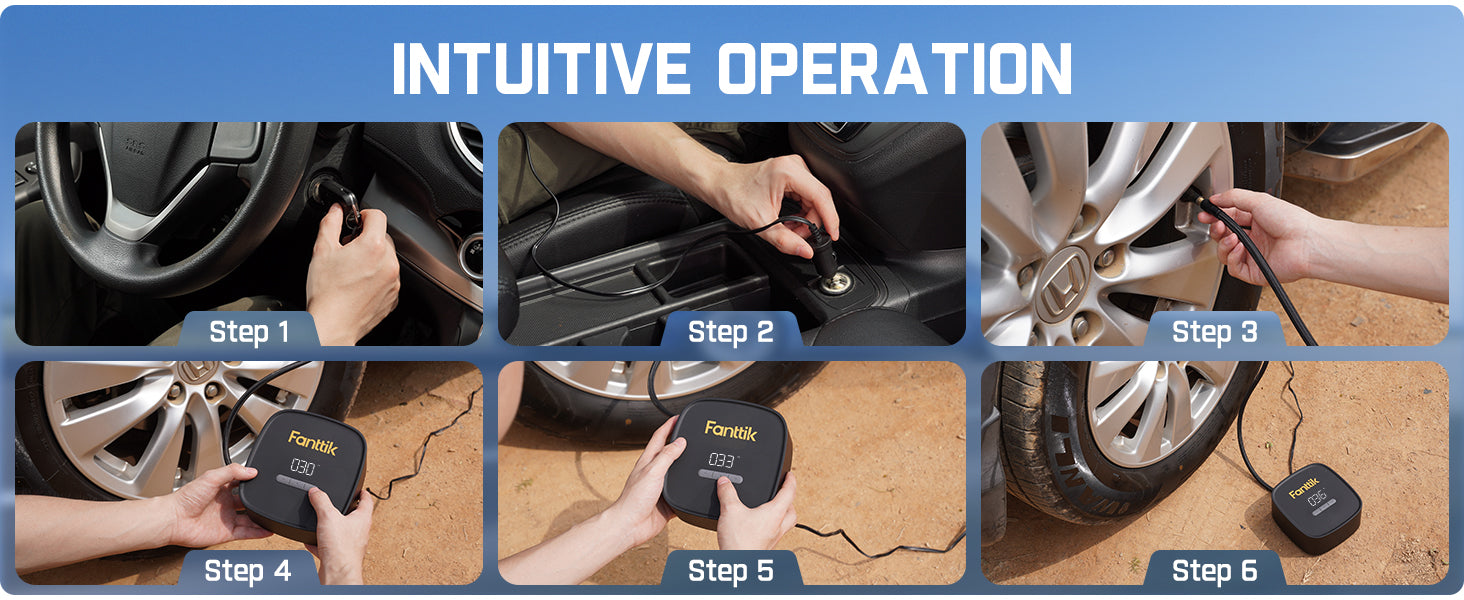 INTUITIVE OPERATION

Step 1

Step 2

Step 3

Fanttik
030

Step 4

Fanttik
033

Step 5

Fanttik
036

Step 6