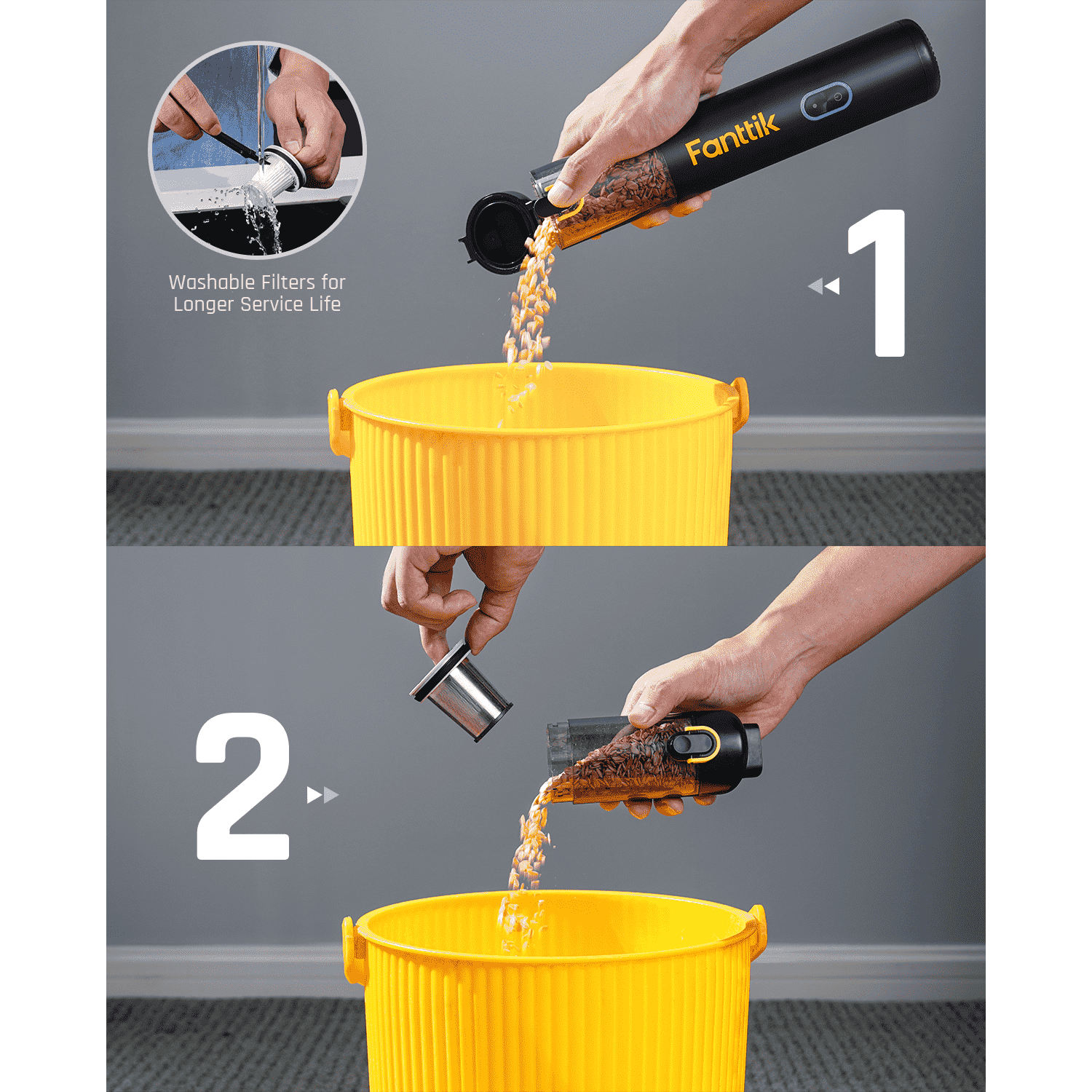 Washable Filters for Longer Service Life

Fanttik

1

2