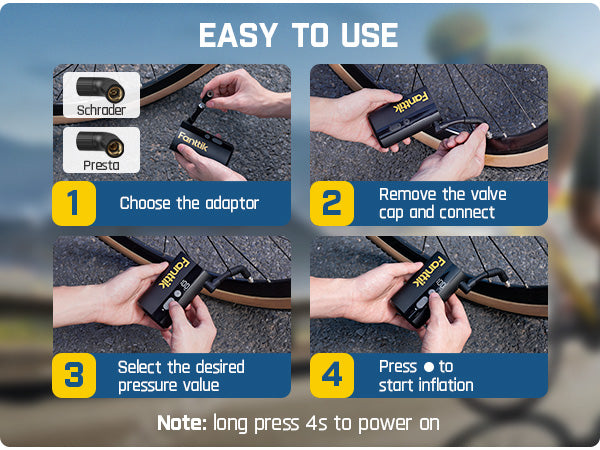 EASY TO USE

Schrader

Presta

Fanttik

1 Choose the adaptor

Fanttik

2 Remove the valve cap and connect

Fanttik

3 Select the desired pressure value

Fanttik

4 Press ● to start inflation

Note: long press 4s to power on