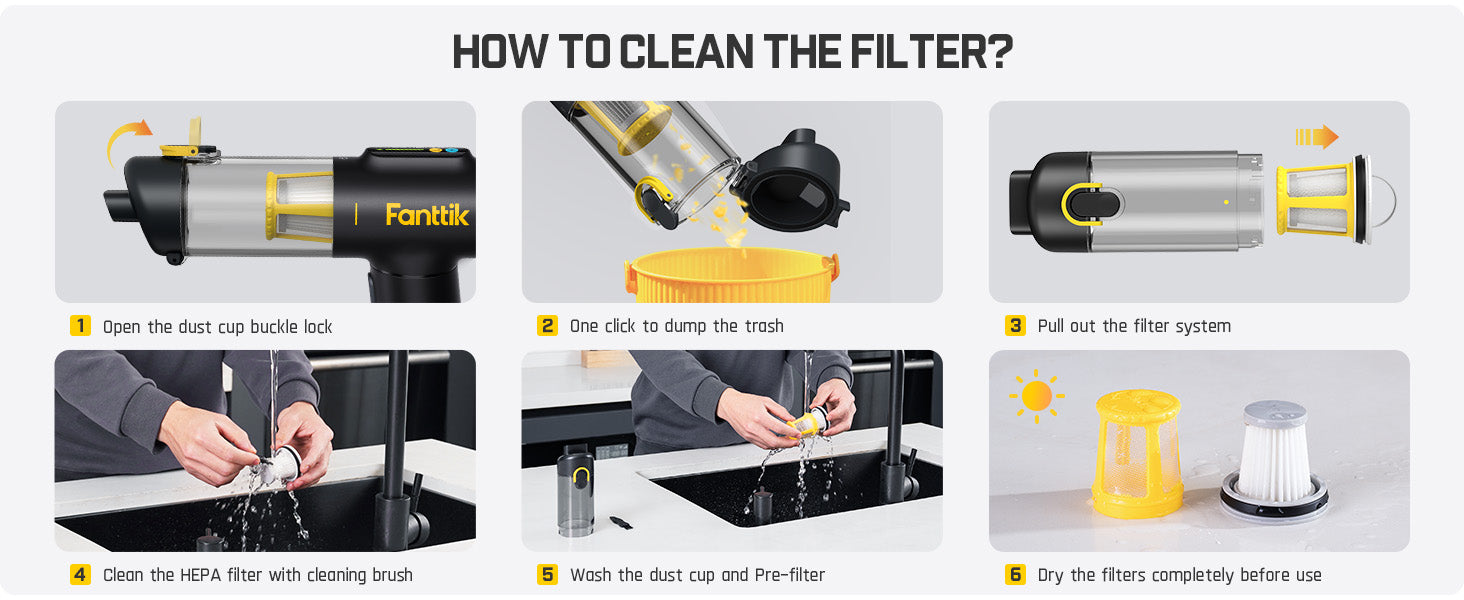 HOW TO CLEAN THE FILTER?

Fanttik

1 Open the dust cup buckle lock

2 One click to dump the trash

3 Pull out the filter system

4 Clean the HEPA filter with cleaning brush

5 Wash the dust cup and Pre-filter

6 Dry the filters completely before use