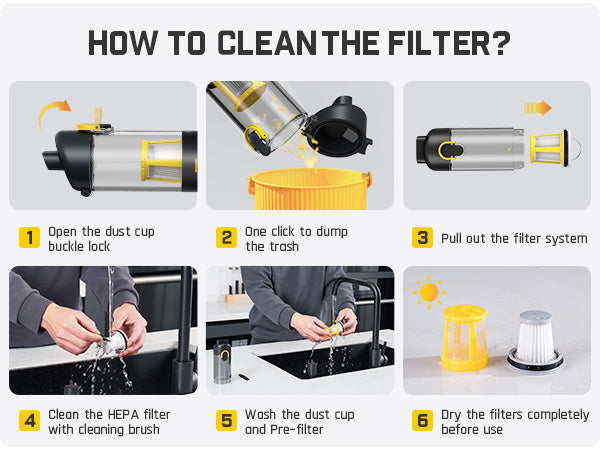 HOW TO CLEAN THE FILTER?

1 Open the dust cup buckle lock

2 One click to dump the trash

3 Pull out the filter system

4 Clean the HEPA filter with cleaning brush

5 Wash the dust cup and Pre-filter

6 Dry the filters completely before use