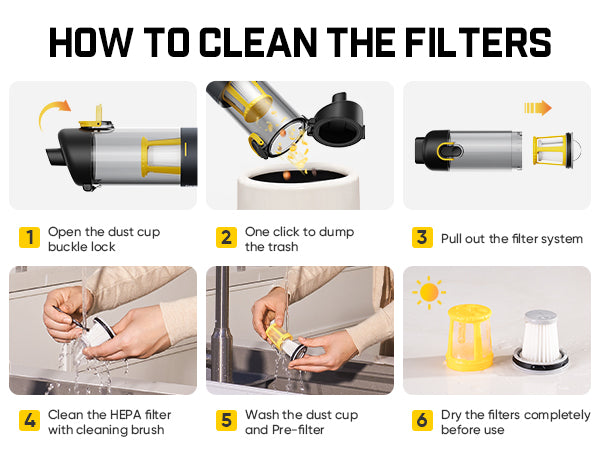 HOW TO CLEAN THE FILTERS

1 Open the dust cup buckle lock

2 One click to dump the trash

3 Pull out the filter system

4 Clean the HEPA filter with cleaning brush

5 Wash the dust cup and Pre-filter

6 Dry the filters completely before use