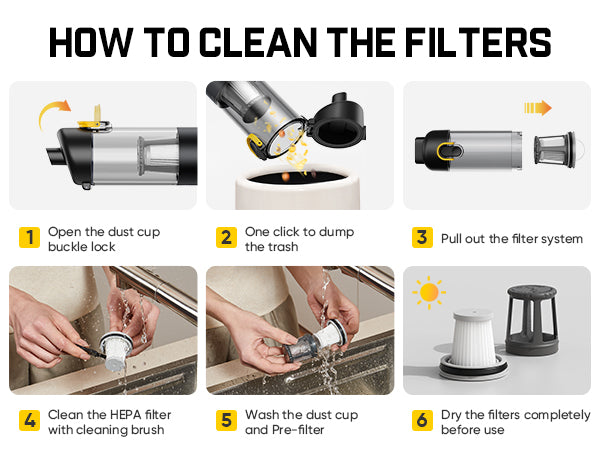 HOW TO CLEAN THE FILTERS

1 Open the dust cup buckle lock

2 One click to dump the trash

3 Pull out the filter system

4 Clean the HEPA filter with cleaning brush

5 Wash the dust cup and Pre-filter

6 Dry the filters completely before use