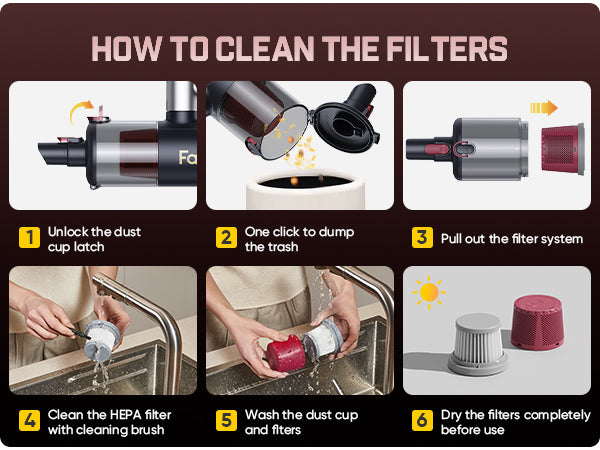 HOW TO CLEAN THE FILTERS

Fa

1 Unlock the dust cup latch

2 One click to dump the trash

3 Pull out the filter system

4 Clean the HEPA filter with cleaning brush

5 Wash the dust cup and filters

6 Dry the filters completely before use