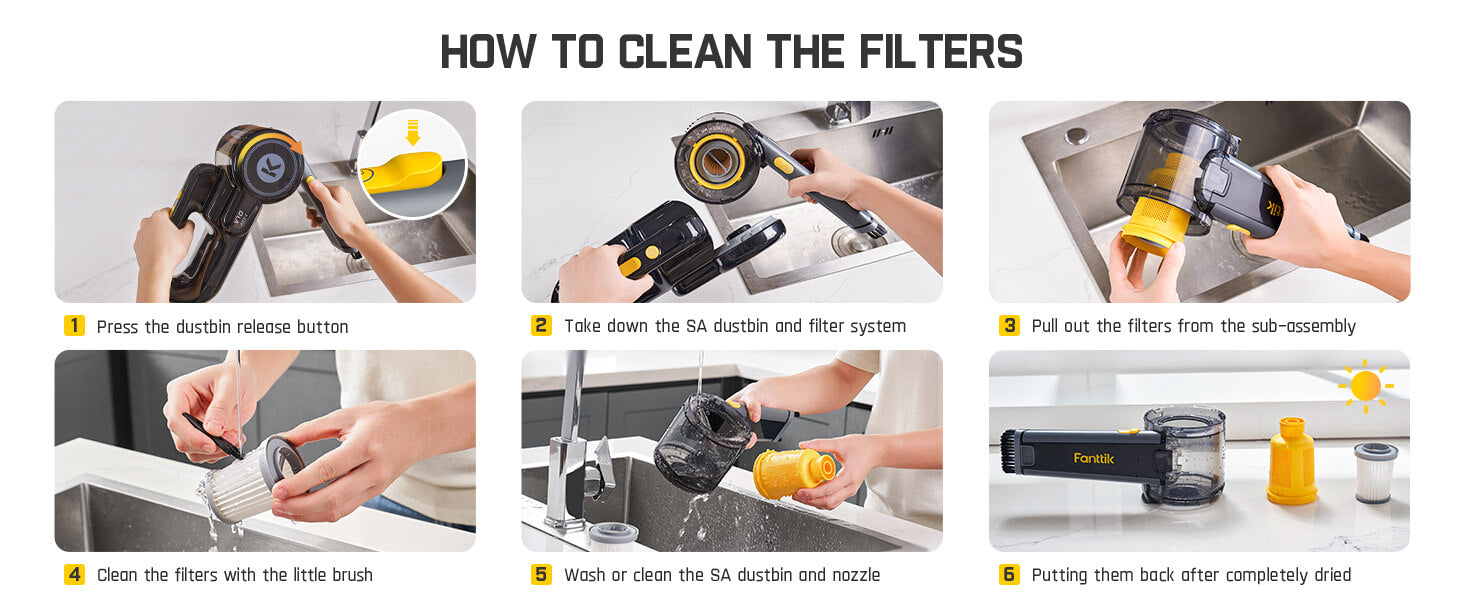 HOW TO CLEAN THE FILTERS

1 Press the dustbin release button

2 Take down the SA dustbin and filter system

3 Pull out the filters from the sub-assembly

4 Clean the filters with the little brush

5 Wash or clean the SA dustbin and nozzle

Fanttik

6 Putting them back after completely dried