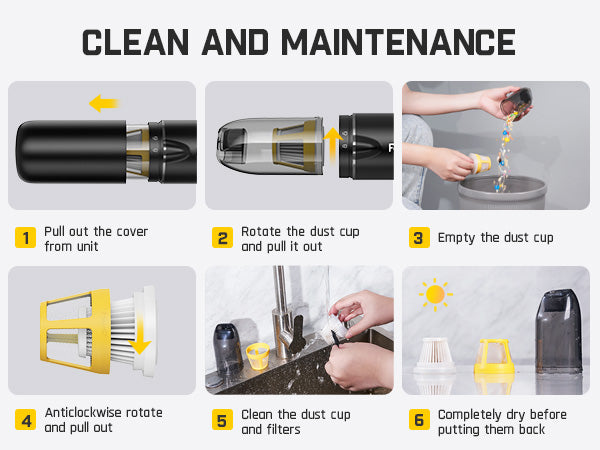 CLEAN AND MAINTENANCE

1 Pull out the cover from unit

2 Rotate the dust cup and pull it out

3 Empty the dust cup

4 Anticlockwise rotate and pull out

5 Clean the dust cup and filters

6 Completely dry before putting them back