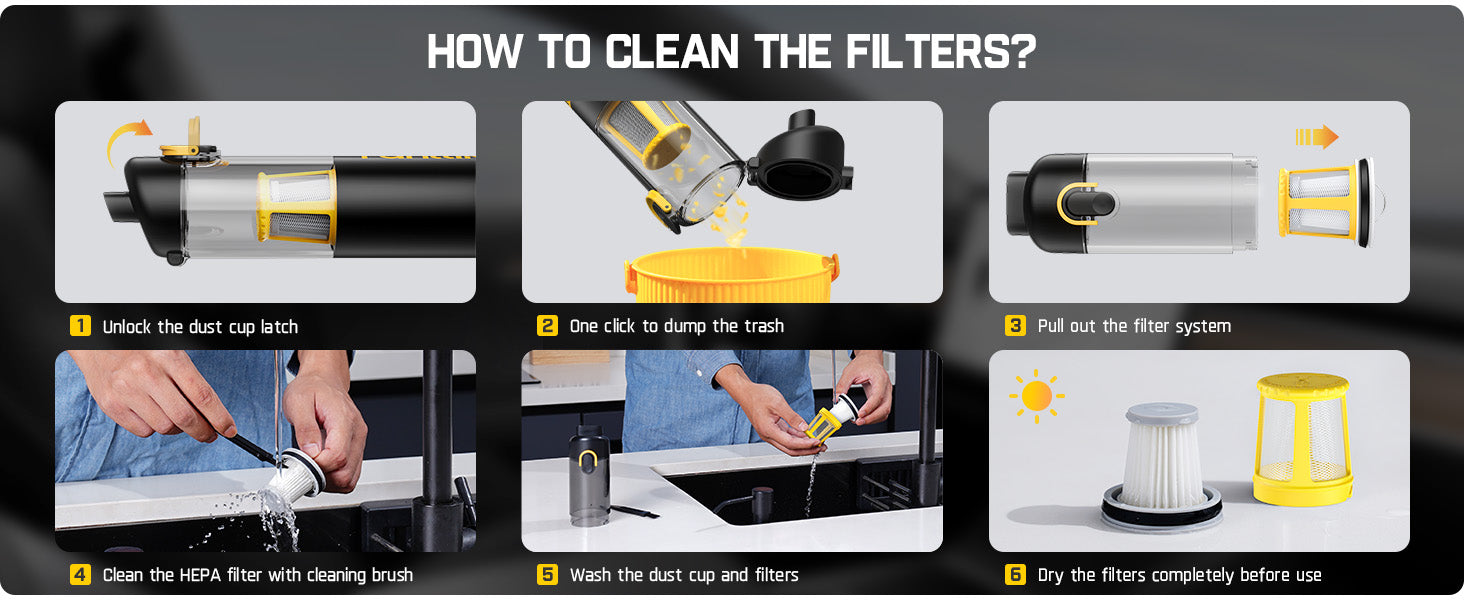 HOW TO CLEAN THE FILTERS?

1 Unlock the dust cup latch

2 One click to dump the trash

3 Pull out the filter system

4 Clean the HEPA filter with cleaning brush

5 Wash the dust cup and filters

6 Dry the filters completely before use