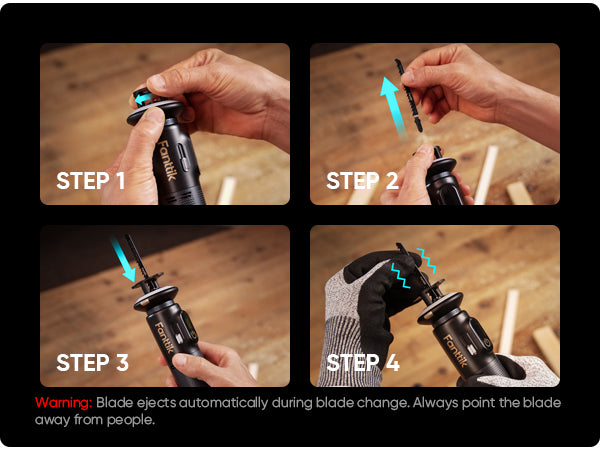 Fanttik

STEP 1

STEP 2

Fanttik

STEP 3

Fanttik

STEP 4

Warning: Blade ejects automatically during blade change. Always point the blade away from people.