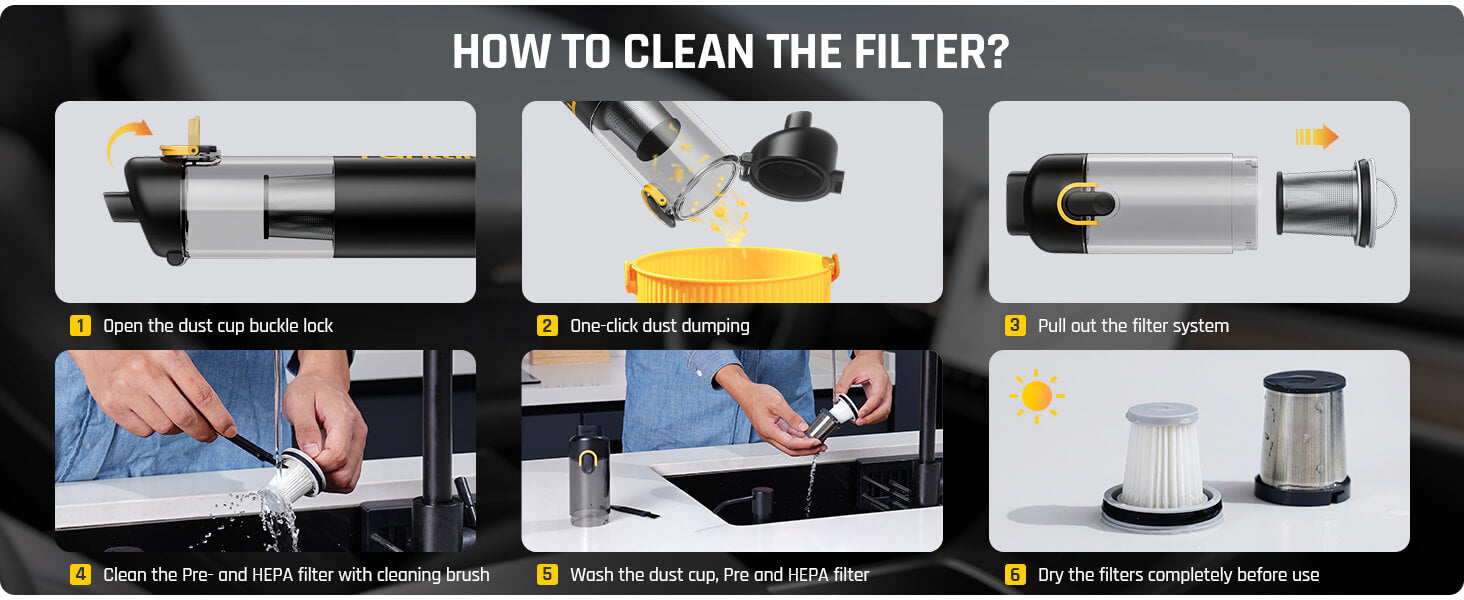 HOW TO CLEAN THE FILTER?

1 Open the dust cup buckle lock

2 One-click dust dumping

3 Pull out the filter system

4 Clean the Pre- and HEPA filter with cleaning brush

5 Wash the dust cup, Pre and HEPA filter

6 Dry the filters completely before use