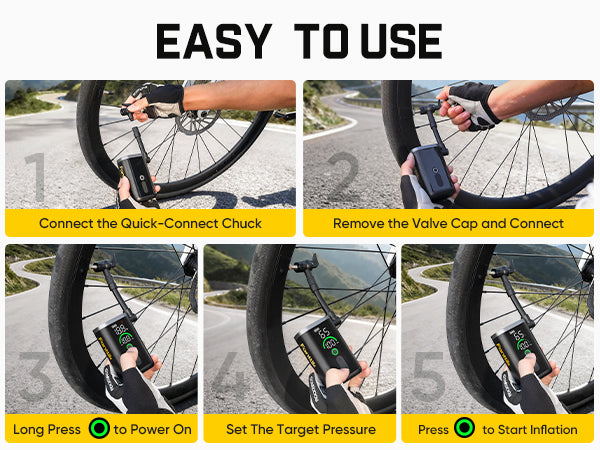 EASY TO USE

1

Connect the Quick-Connect Chuck

2

Remove the Valve Cap and Connect

3

Long Press to Power On

4

Set The Target Pressure

5

Press to Start Inflation