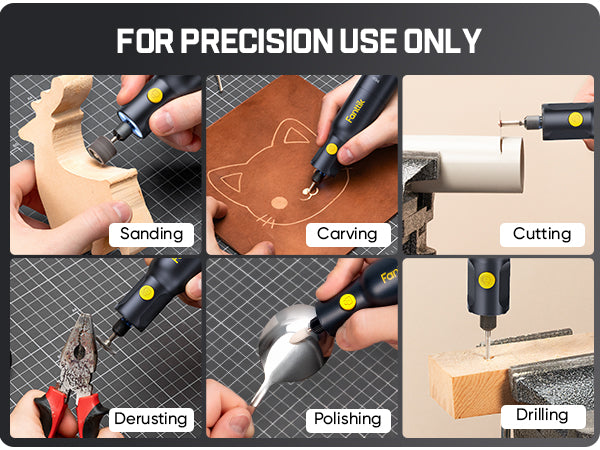 FOR PRECISION USE ONLY

Sanding

Fanttik

Carving

Cutting

Derusting

Fan

Polishing

Drilling