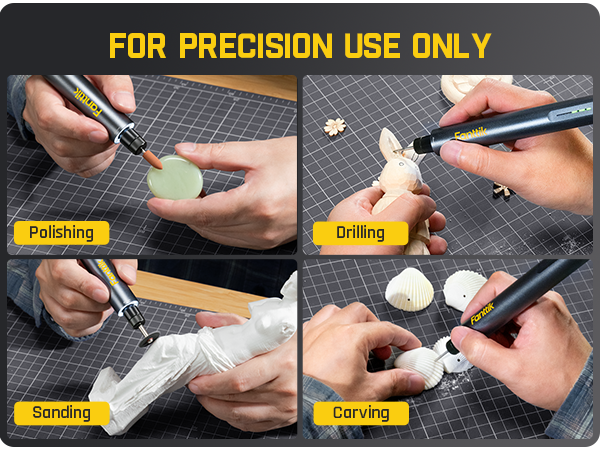 FOR PRECISION USE ONLY

Fanttik

Polishing

Fanttik

Drilling

Fanttik

Sanding

Fanttik

Carving