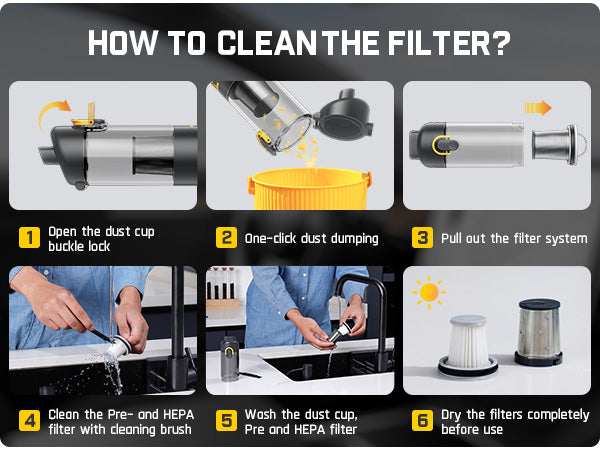 HOW TO CLEAN THE FILTER?

1 Open the dust cup buckle lock

2 One-click dust dumping

3 Pull out the filter system

4 Clean the Pre- and HEPA filter with cleaning brush

5 Wash the dust cup, Pre and HEPA filter

6 Dry the filters completely before use