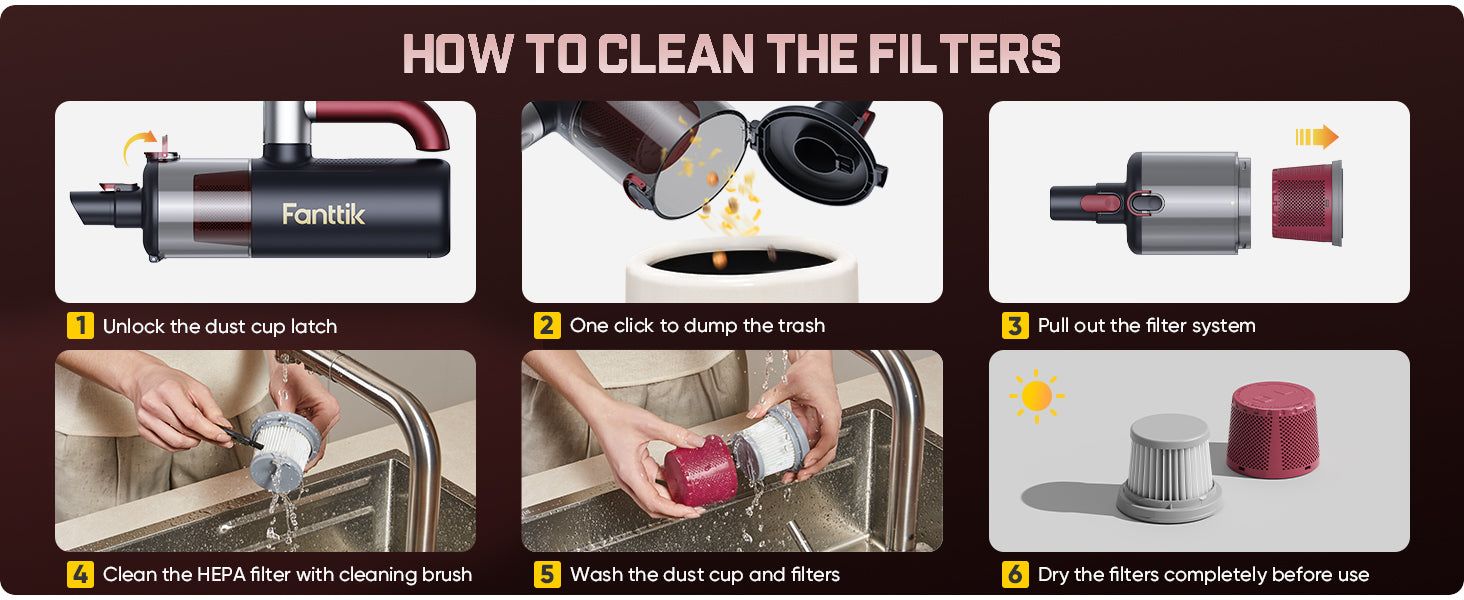 HOW TO CLEAN THE FILTERS

Fanttik

1 Unlock the dust cup latch

2 One click to dump the trash

3 Pull out the filter system

4 Clean the HEPA filter with cleaning brush

5 Wash the dust cup and filters

6 Dry the filters completely before use