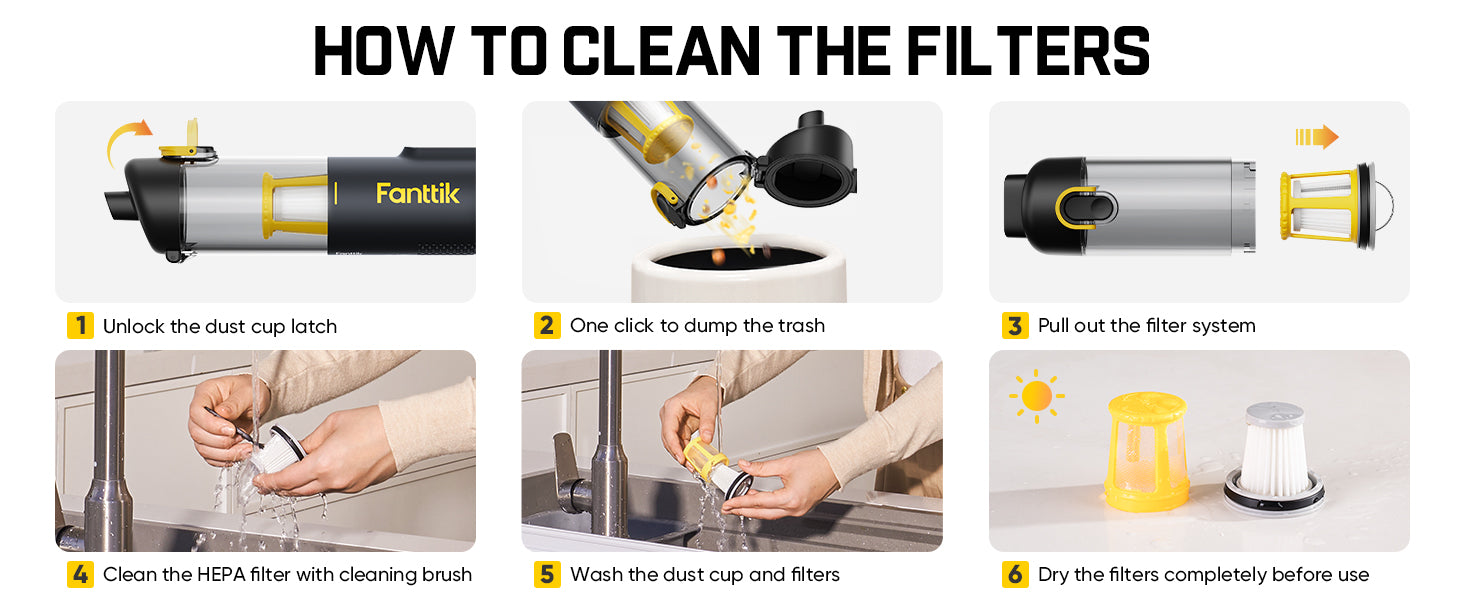 HOW TO CLEAN THE FILTERS

Fanttik

1 Unlock the dust cup latch

2 One click to dump the trash

3 Pull out the filter system

4 Clean the HEPA filter with cleaning brush

5 Wash the dust cup and filters

6 Dry the filters completely before use