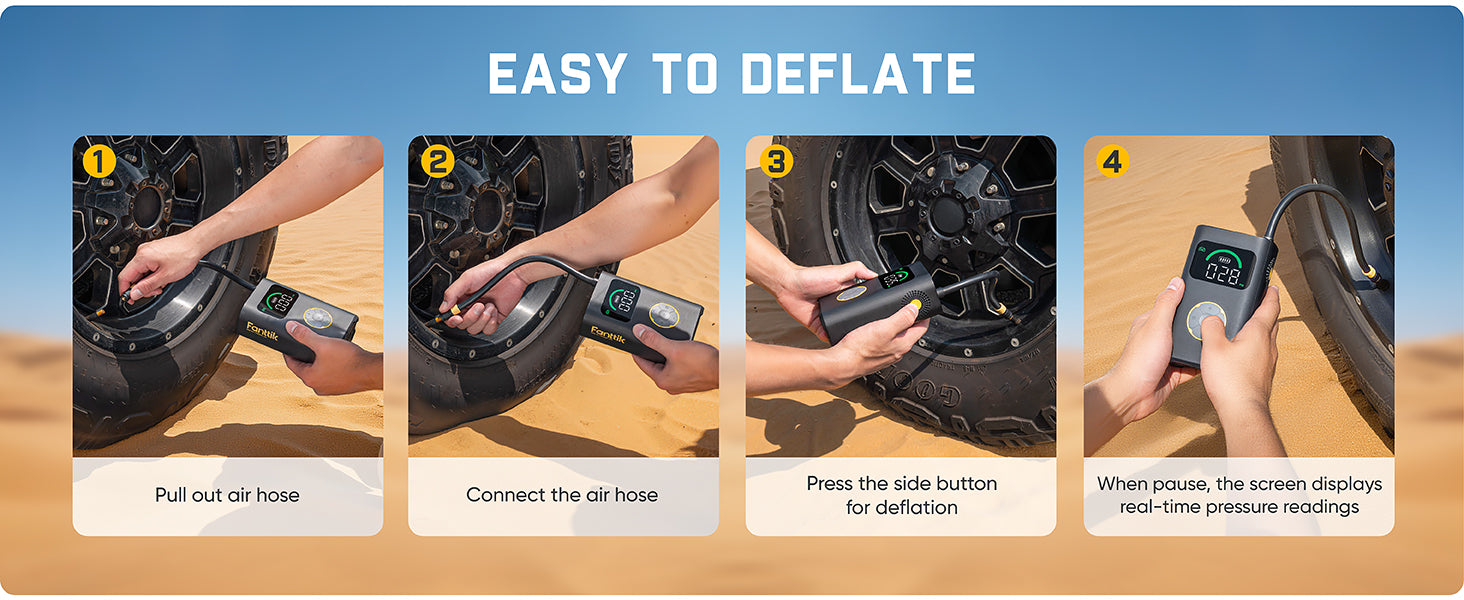 EASY TO DEFLATE

1

Fanttik

Pull out air hose

2

Fanttik

Connect the air hose

3

Press the side button for deflation

4

028

When pause, the screen displays real-time pressure readings