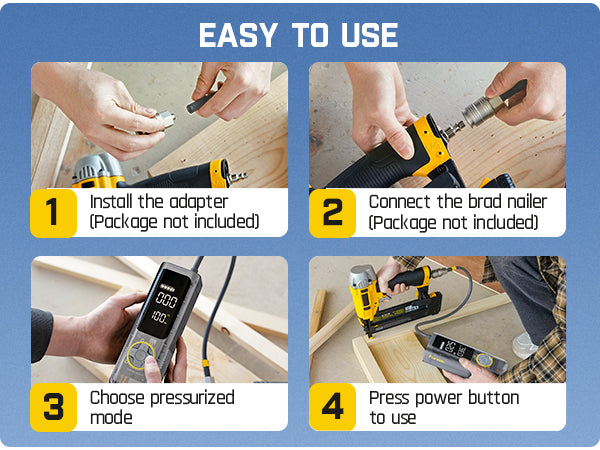 EASY TO USE

1 Install the adapter (Package not included)

2 Connect the brad nailer (Package not included)

000
100

3 Choose pressurized mode

4 Press power button to use