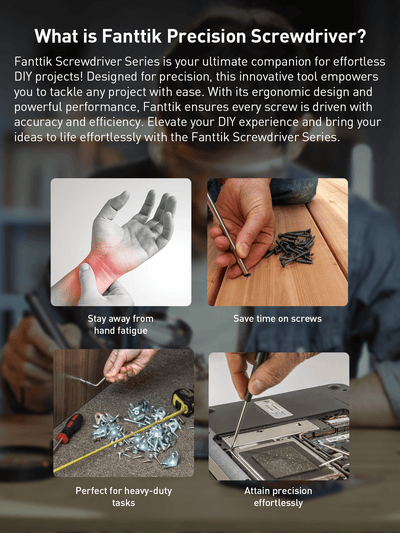 What is Fanttik Precision Screwdriver?

Fanttik Screwdriver Series is your ultimate companion for effortless DIY projects! Designed for precision, this innovative tool empowers you to tackle any project with ease. With its ergonomic design and powerful performance, Fanttik ensures every screw is driven with accuracy and efficiency. Elevate your DIY experience and bring your ideas to life effortlessly with the Fanttik Screwdriver Series.

Stay away from hand fatigue

Save time on screws

Perfect for heavy-duty tasks

Attain precision effortlessly