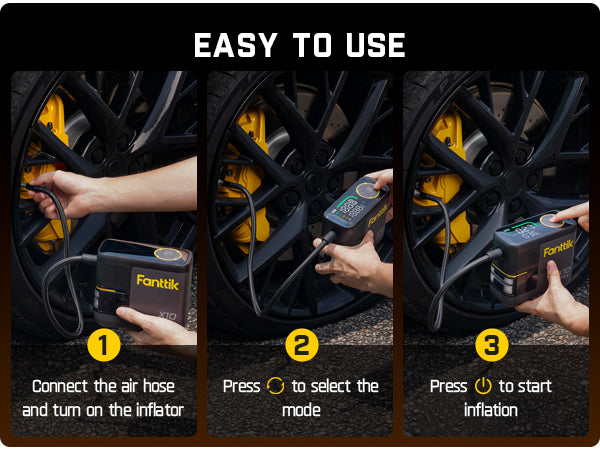 EASY TO USE

Fanttik
X10

1
Connect the air hose and turn on the inflator

Fanttik

2
Press to select the mode

Fanttik
X10

3
Press to start inflation