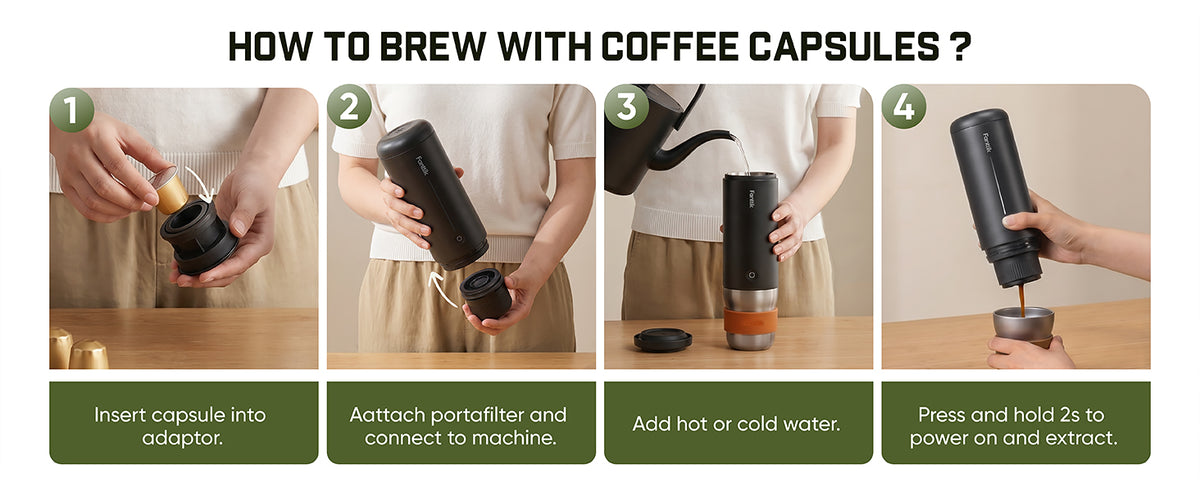 HOW TO BREW WITH COFFEE CAPSULES ?

1

Insert capsule into adaptor.

2

Fanttik

Aattach portafilter and connect to machine.

3

Fanttik

Add hot or cold water.

4

Fanttik

Press and hold 2s to power on and extract.