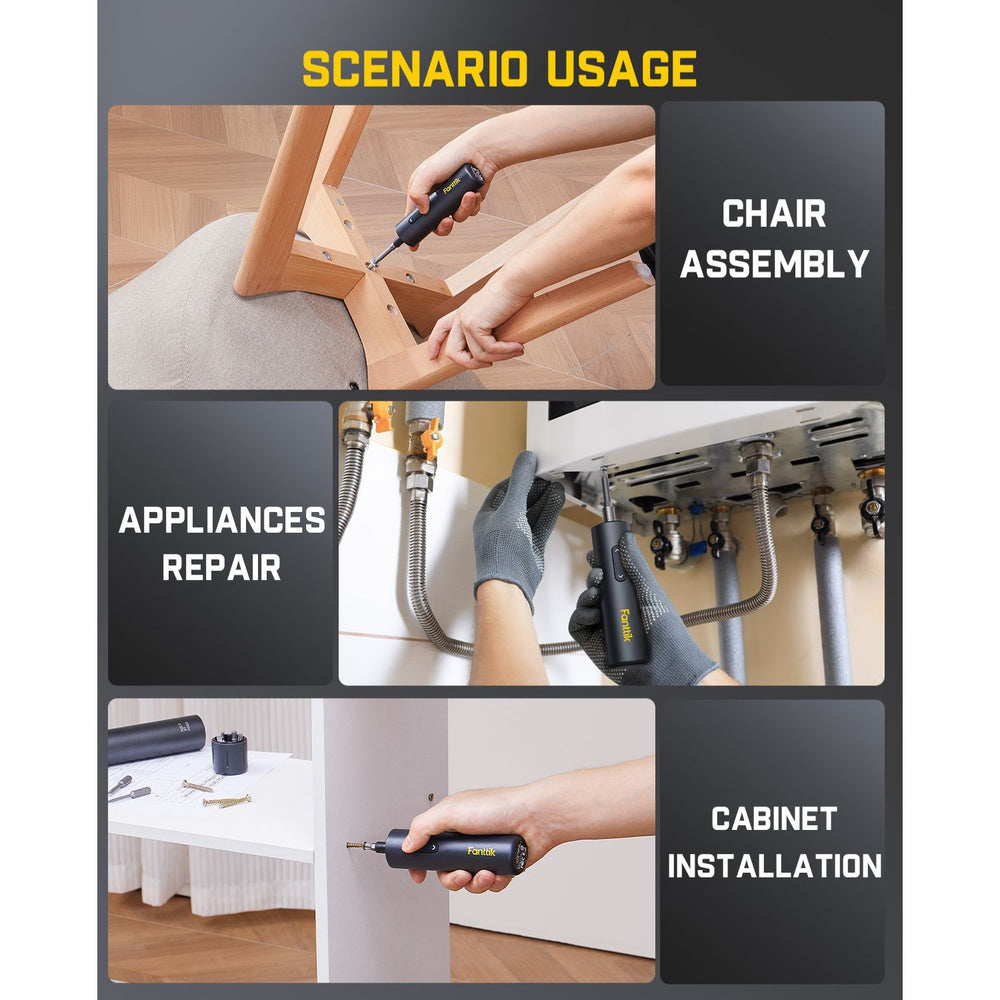 SCENARIO USAGE

Fanttik

CHAIR ASSEMBLY

APPLIANCES REPAIR

Fanttik

Fanttik

CABINET INSTALLATION