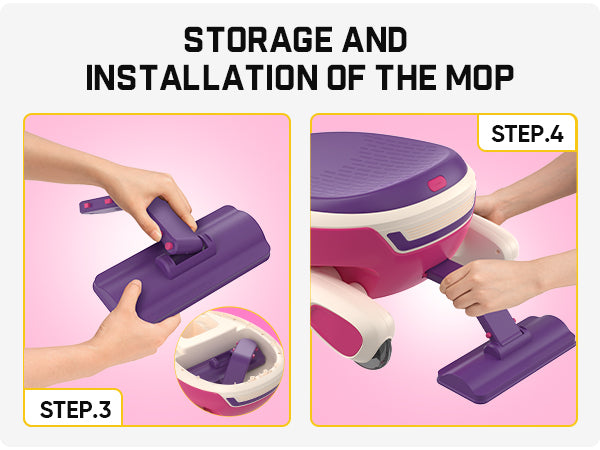 STORAGE AND INSTALLATION OF THE MOP

STEP.3

STEP.4