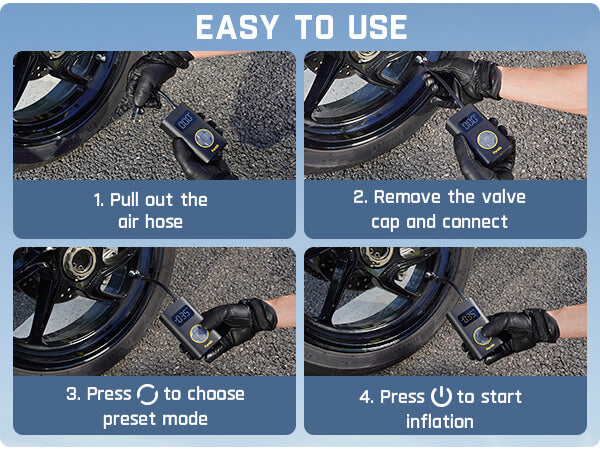 EASY TO USE

1. Pull out the air hose

2. Remove the valve cap and connect

3. Press to choose preset mode

4. Press to start inflation