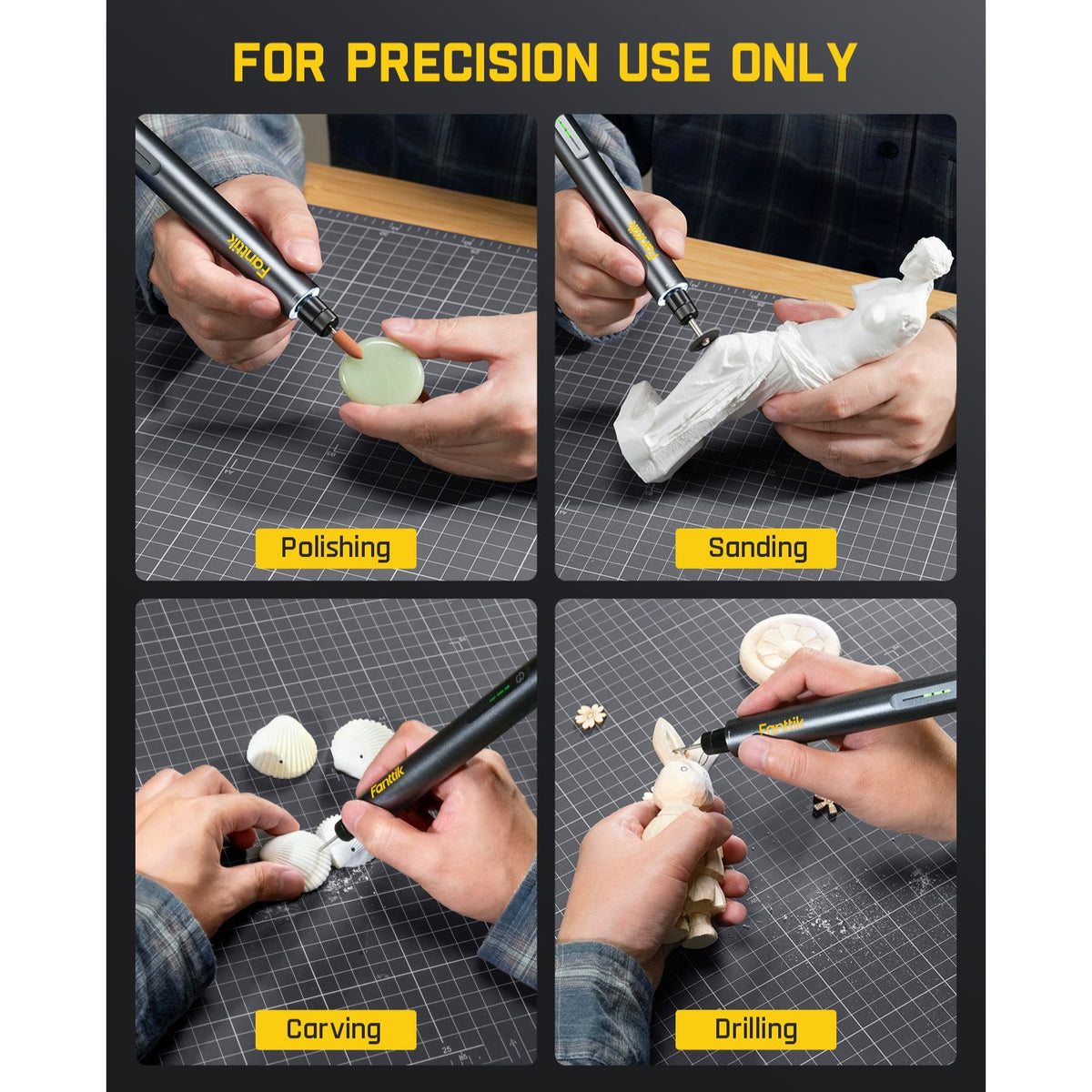 FOR PRECISION USE ONLY

Fanttik

Polishing

Fanttik

Sanding

Fanttik

Carving

Fanttik

Drilling