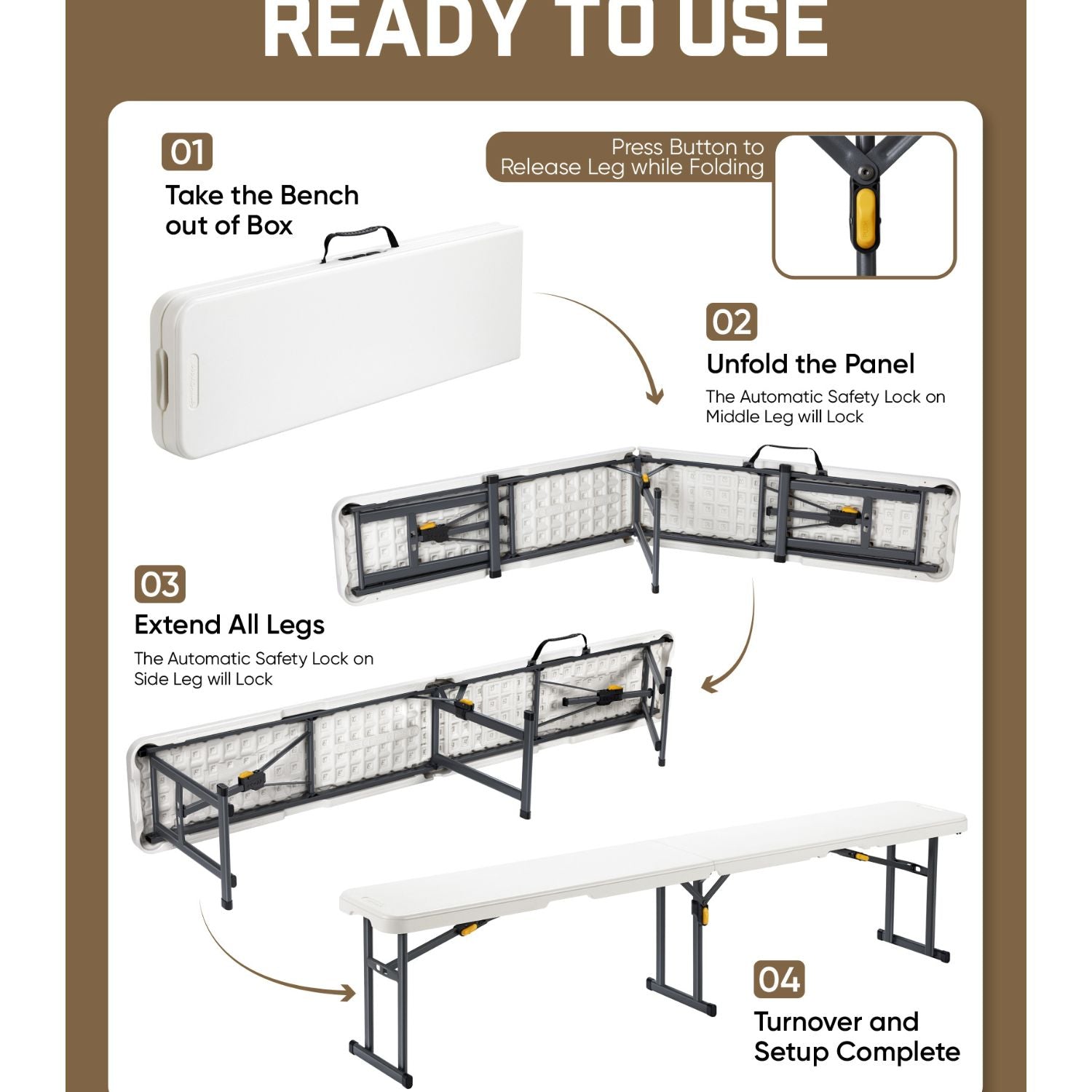 READY TO USE

01
Take the Bench out of Box

Press Button to Release Leg while Folding

02
Unfold the Panel
The Automatic Safety Lock on Middle Leg will Lock

03
Extend All Legs
The Automatic Safety Lock on Side Leg will Lock

04
Turnover and Setup Complete