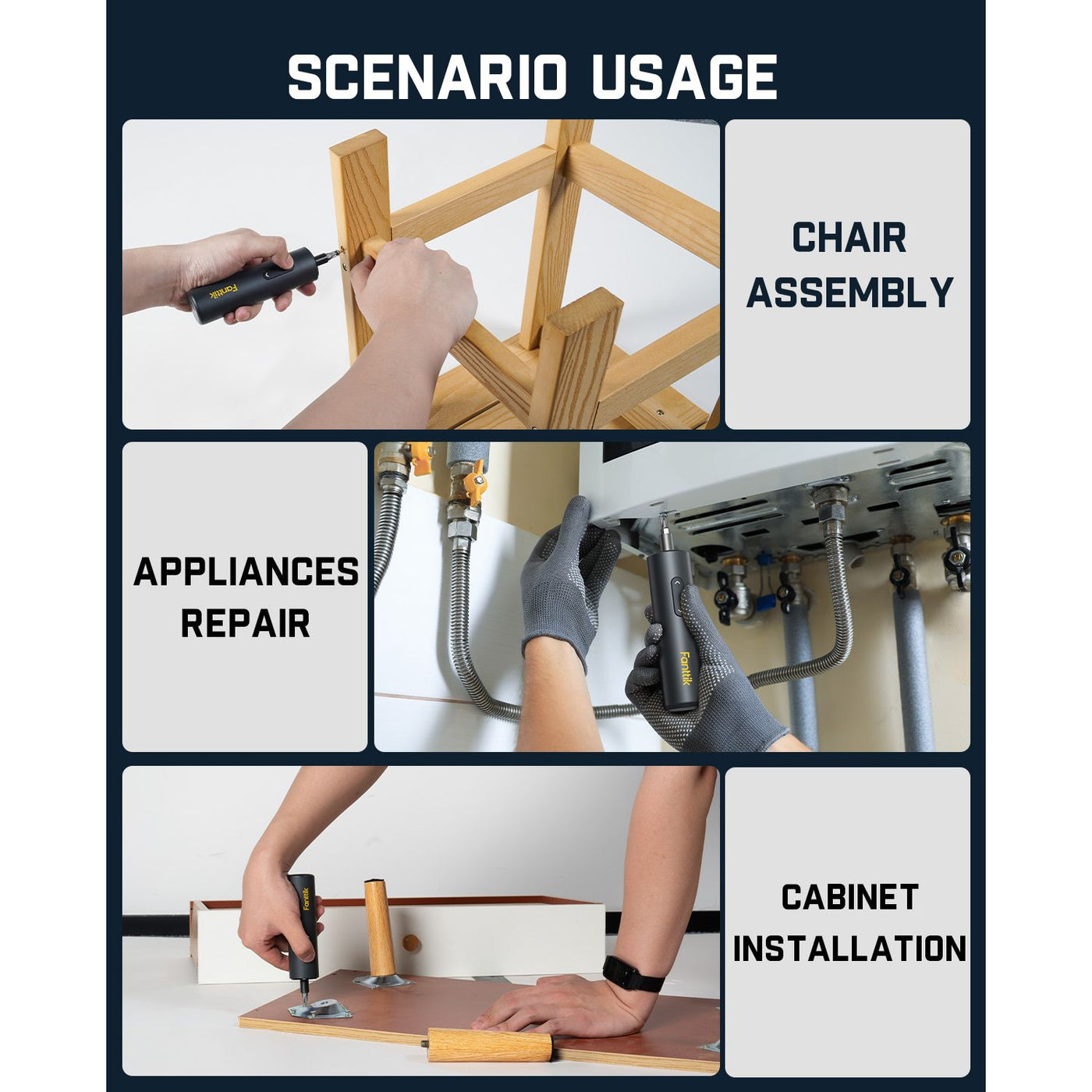 SCENARIO USAGE

Fanttik

CHAIR ASSEMBLY

APPLIANCES REPAIR

Fanttik

Fanttik

CABINET INSTALLATION