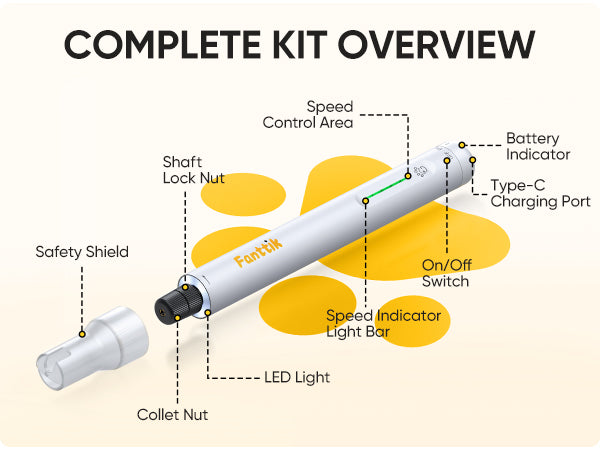 COMPLETE KIT OVERVIEW

Speed Control Area

Battery Indicator

Shaft Lock Nut

Type-C Charging Port

Safety Shield

Fanttik

On/Off Switch

Speed Indicator Light Bar

LED Light

Collet Nut