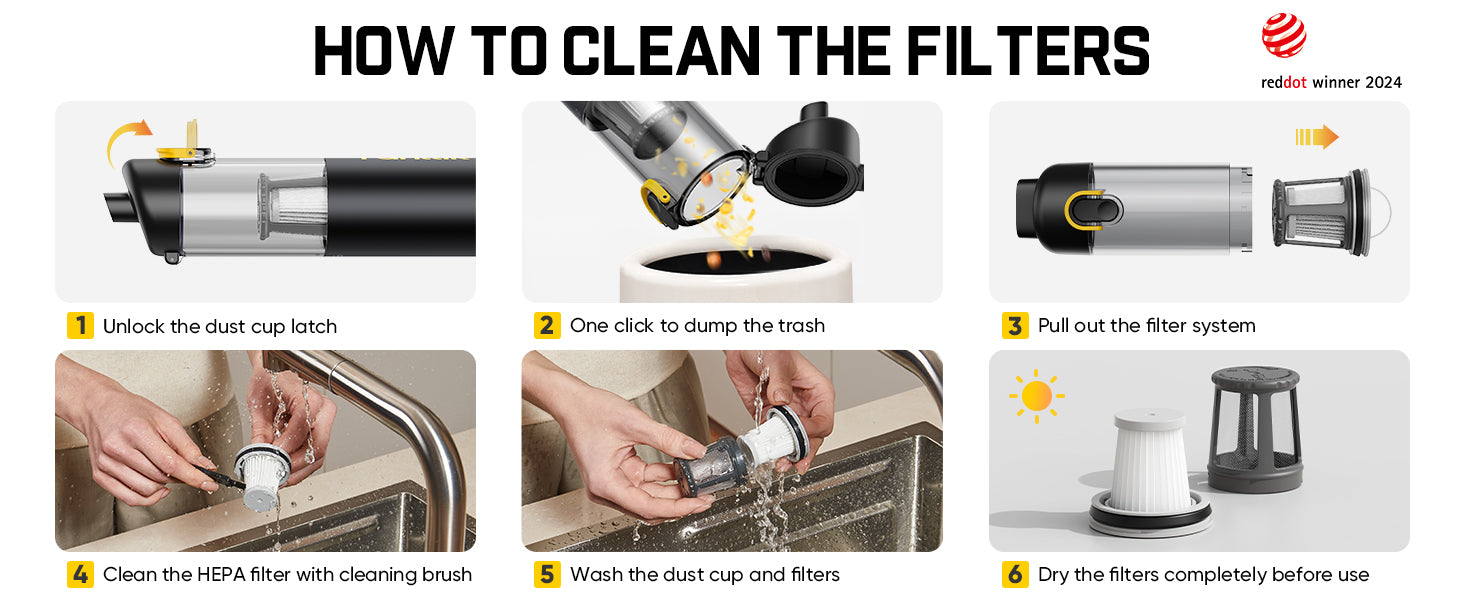 HOW TO CLEAN THE FILTERS

reddot winner 2024

1 Unlock the dust cup latch

2 One click to dump the trash

3 Pull out the filter system

4 Clean the HEPA filter with cleaning brush

5 Wash the dust cup and filters

6 Dry the filters completely before use