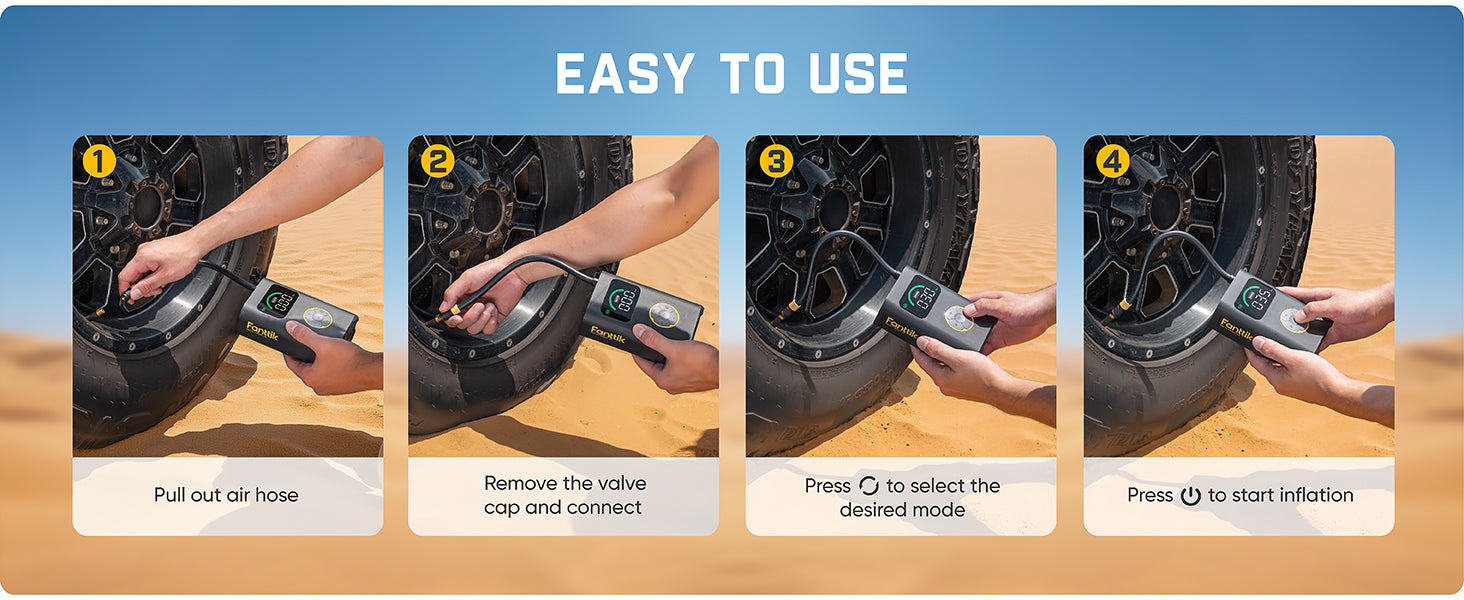 EASY TO USE

1

Fanttik

Pull out air hose

2

Fanttik

Remove the valve cap and connect

3

Fanttik

Press to select the desired mode

4

Fanttik

Press to start inflation