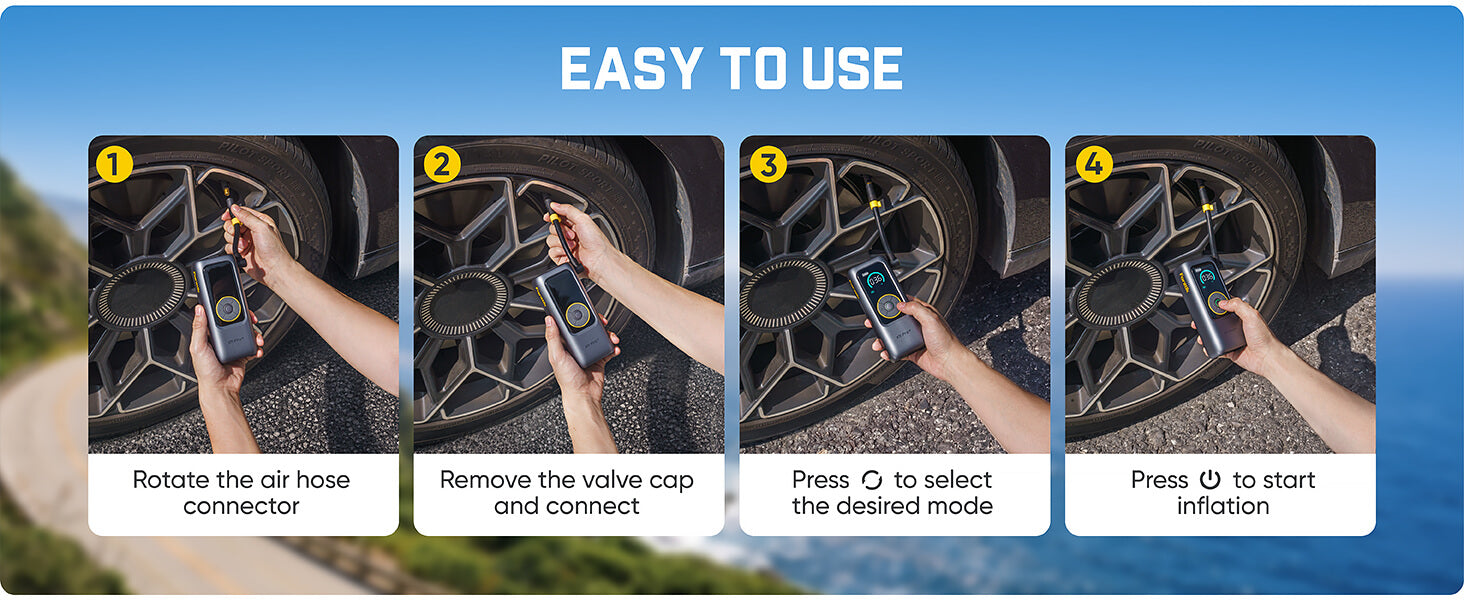 EASY TO USE

1

Rotate the air hose connector

2

Remove the valve cap and connect

3

Press to select the desired mode

4

Press to start inflation