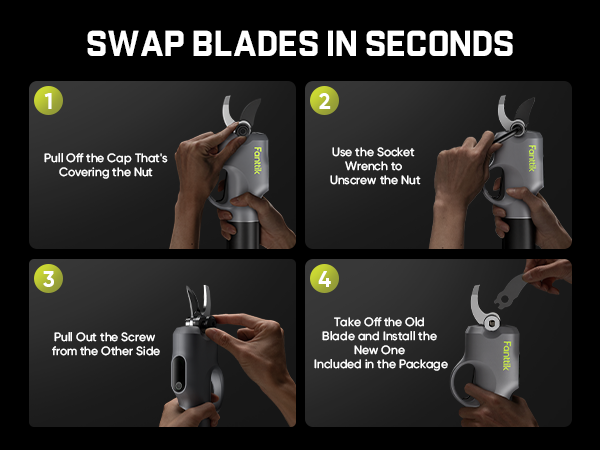 SWAP BLADES IN SECONDS

1
Pull Off the Cap That's Covering the Nut
Fanttik

2
Use the Socket Wrench to Unscrew the Nut
Fanttik

3
Pull Out the Screw from the Other Side

4
Take Off the Old Blade and Install the New One Included in the Package
Fanttik