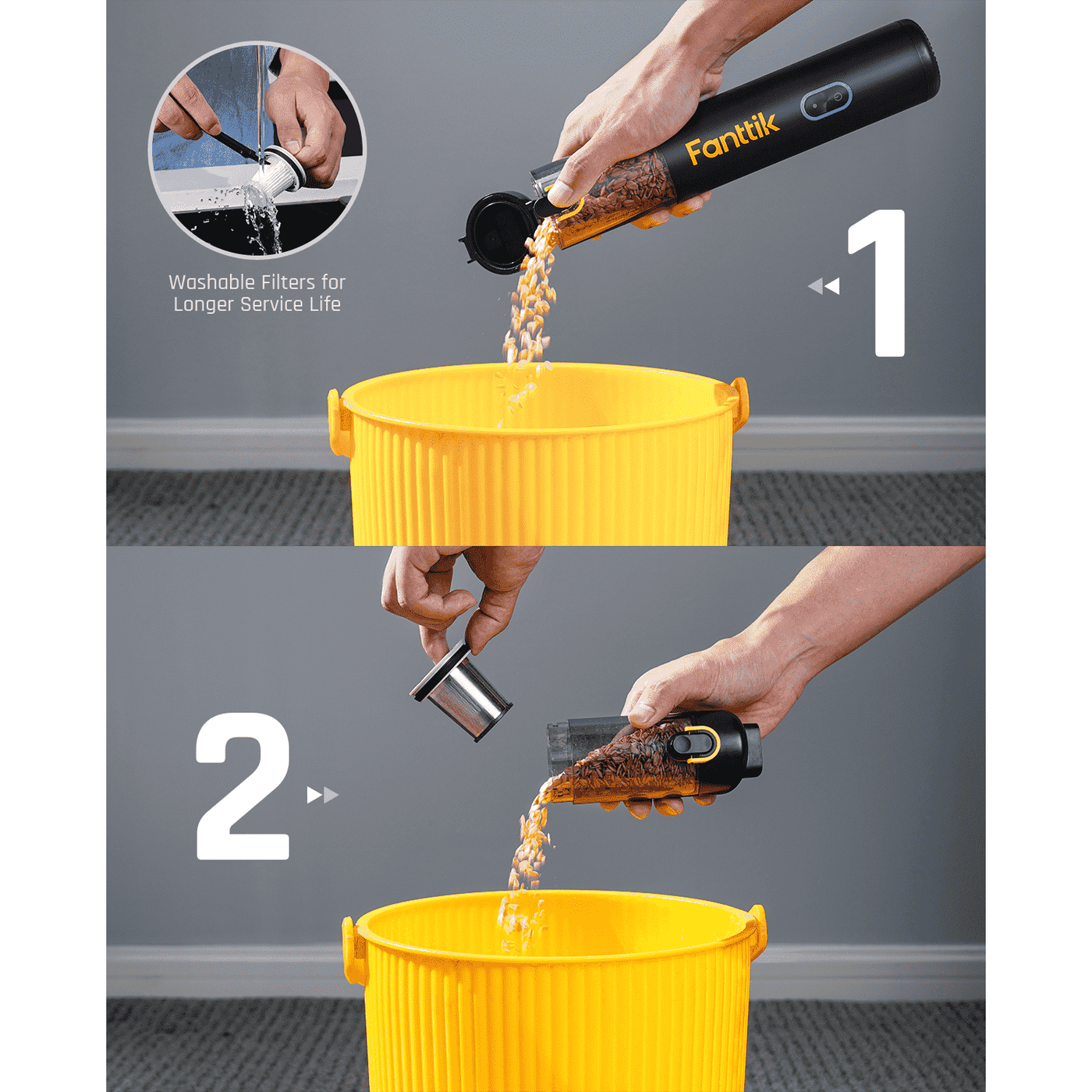 Washable Filters for Longer Service Life

Fanttik

1

2